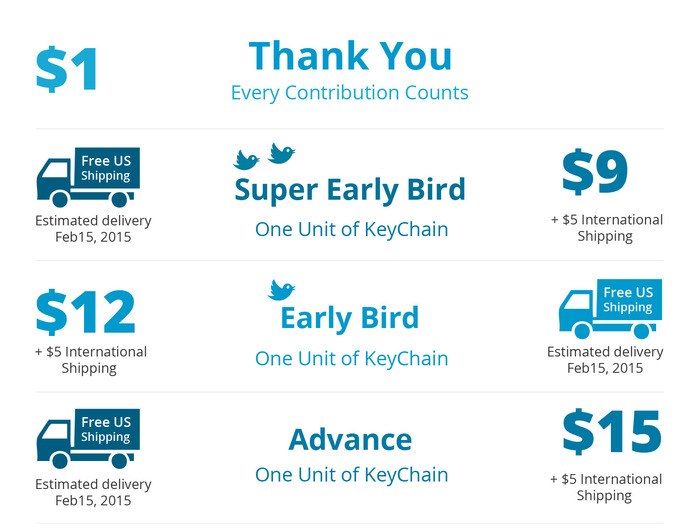 $1

Thank You
Every Contribution Counts

Free US Shipping
Estimated delivery
Feb15, 2015

Super Early Bird
One Unit of KeyChain

$9
+ $5 International Shipping

$12
+ $5 International Shipping

Early Bird
One Unit of KeyChain

Free US Shipping
Estimated delivery
Feb15, 2015

Free US Shipping
Estimated delivery
Feb15, 2015

Advance
One Unit of KeyChain

$15
+ $5 International Shipping