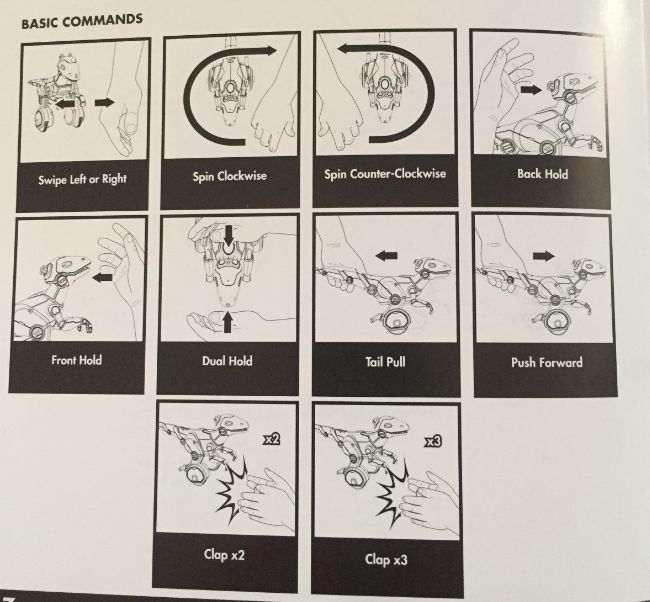 BASIC COMMANDS

Swipe Left or Right

Spin Clockwise

Spin Counter-Clockwise

Back Hold

Front Hold

Dual Hold

Tail Pull

Push Forward

x2

Clap x2

x3

Clap x3