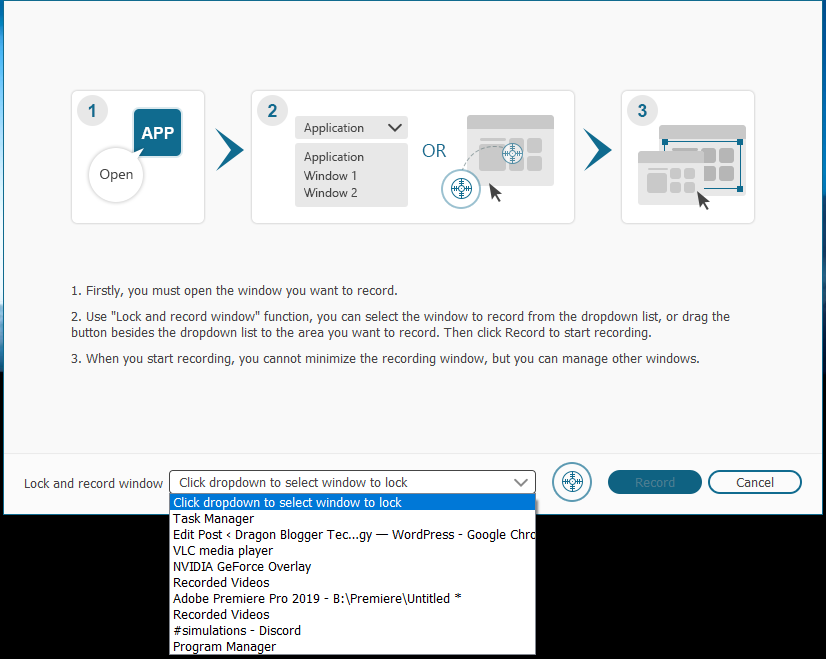 1

APP

Open

2

Application

Application
Window 1
Window 2

OR

3

1. Firstly, you must open the window you want to record.

2. Use "Lock and record window" function, you can select the window to record from the dropdown list, or drag the button besides the dropdown list to the area you want to record. Then click Record to start recording.

3. When you start recording, you cannot minimize the recording window, but you can manage other windows.

Lock and record window

Click dropdown to select window to lock

Record

Cancel

Click dropdown to select window to lock
Task Manager
Edit Post ‹ Dragon Blogger Tec...gy — WordPress - Google Chro
VLC media player
NVIDIA GeForce Overlay
Recorded Videos
Adobe Premiere Pro 2019 - B:\Premiere\Untitled *
Recorded Videos
#simulations - Discord
Program Manager